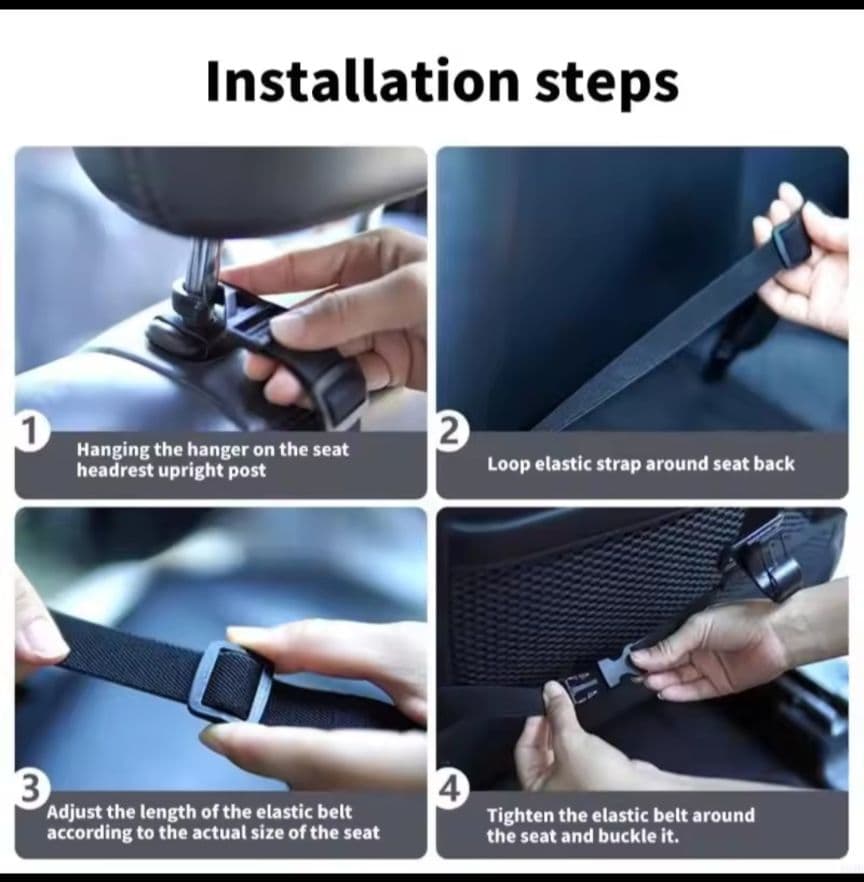 Installation steps

1
Hanging the hanger on the seat headrest upright post

2
Loop elastic strap around seat back

3
Adjust the length of the elastic belt according to the actual size of the seat

4
Tighten the elastic belt around the seat and buckle it.