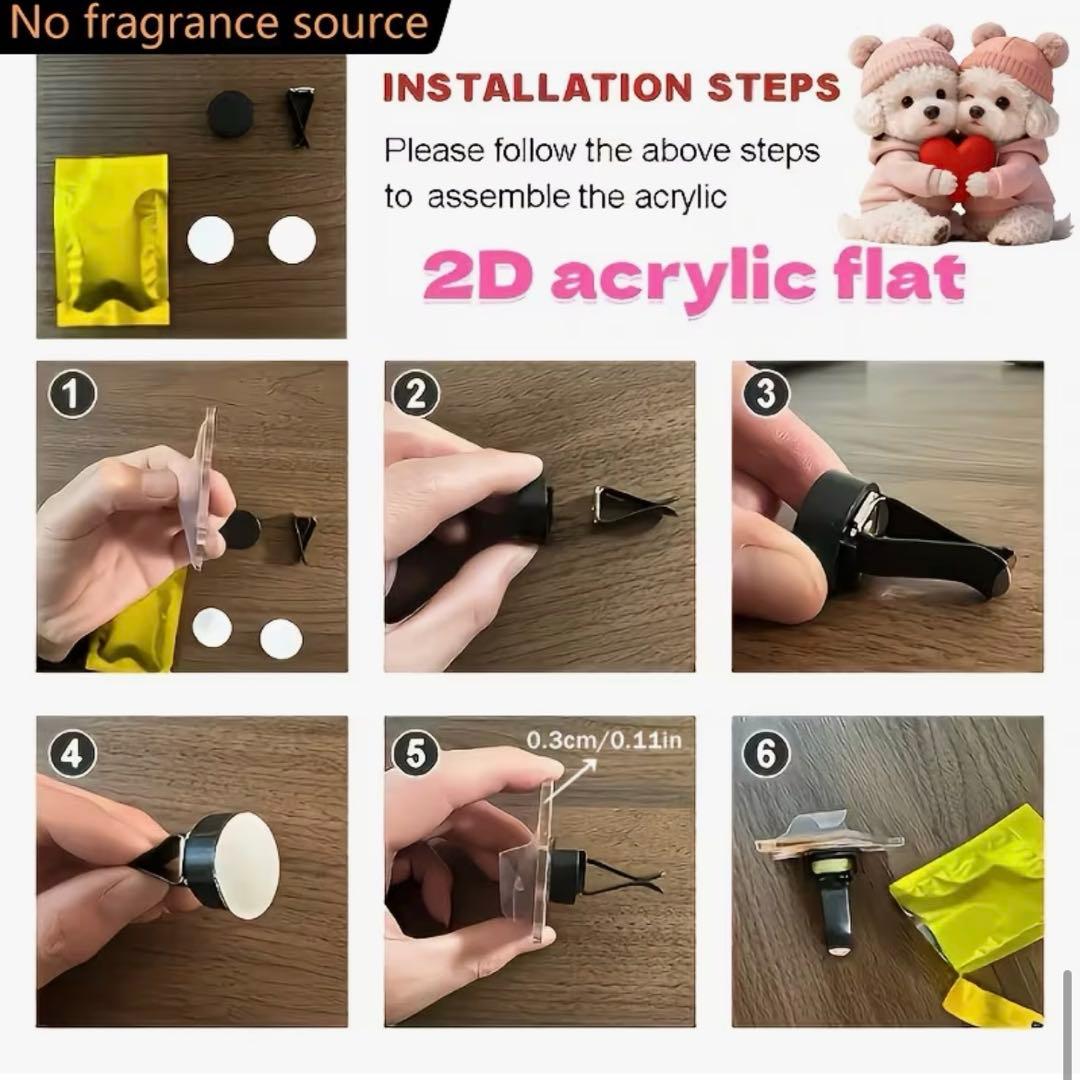 No fragrance source

INSTALLATION STEPS

Please follow the above steps to assemble the acrylic

2D acrylic flat

1

2

3

4

5

0.3cm/0.11in

6